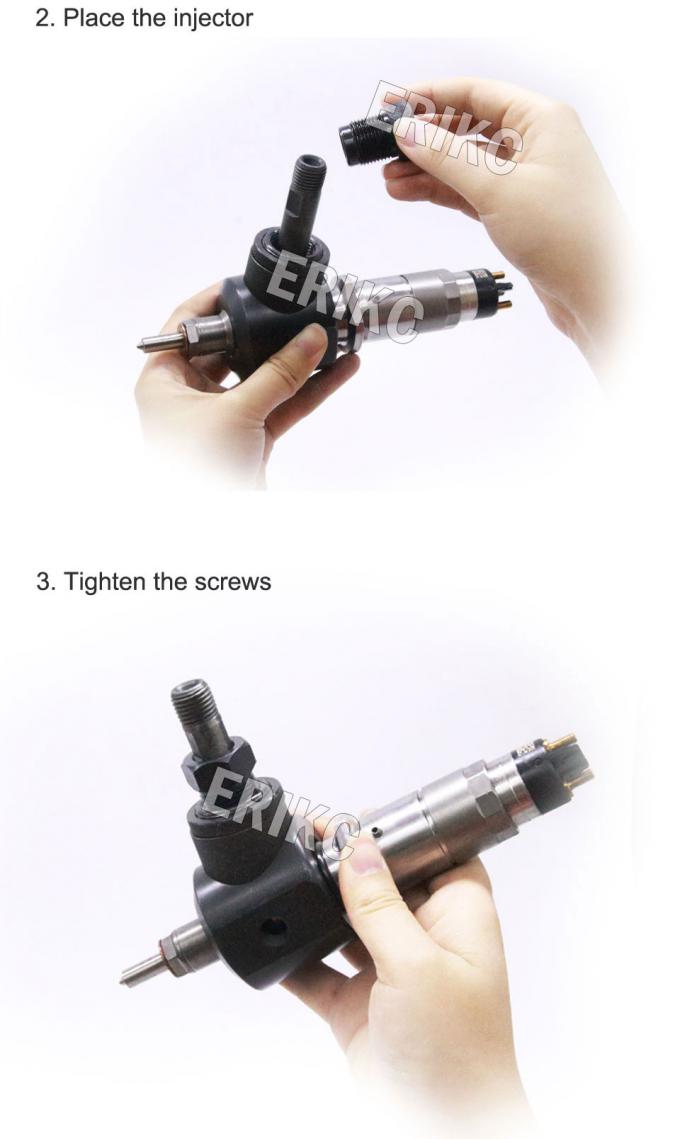 2. Place the injector

ERIKC

ERIKC

3. Tighten the screws

ERIKC